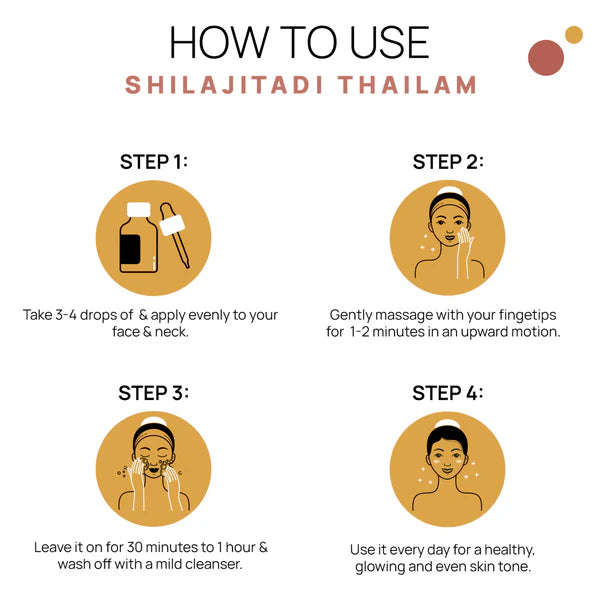 HOW TO USE
SHILAJITADI THAILAM

STEP 1:

Take 3-4 drops of & apply evenly to your face & neck.

STEP 2:

Gently massage with your fingetips for 1-2 minutes in an upward motion.

STEP 3:

Leave it on for 30 minutes to 1 hour & wash off with a mild cleanser.

STEP 4:

Use it every day for a healthy, glowing and even skin tone.