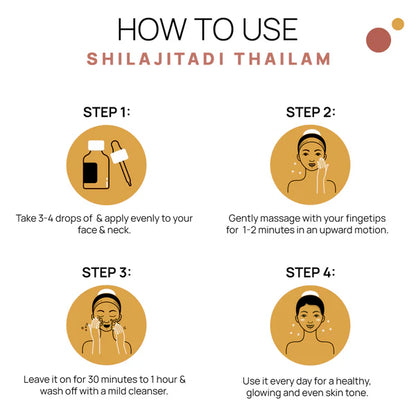 HOW TO USE
SHILAJITADI THAILAM

STEP 1:

Take 3-4 drops of & apply evenly to your face & neck.

STEP 2:

Gently massage with your fingetips for 1-2 minutes in an upward motion.

STEP 3:

Leave it on for 30 minutes to 1 hour & wash off with a mild cleanser.

STEP 4:

Use it every day for a healthy, glowing and even skin tone.