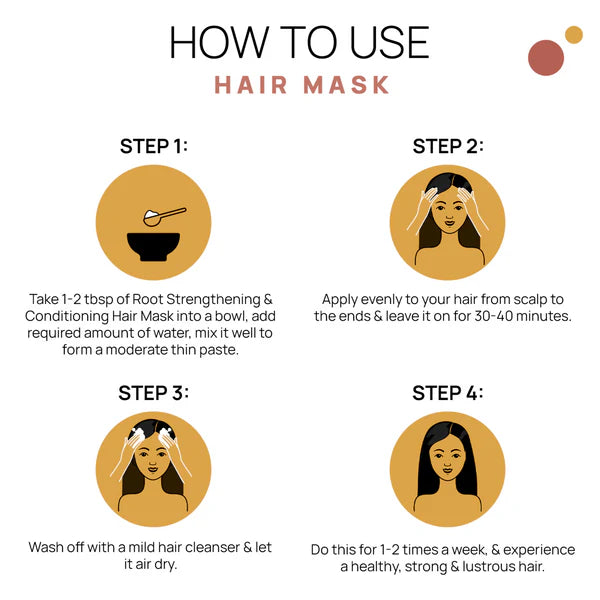 HOW TO USE
HAIR MASK

STEP 1:

Take 1-2 tbsp of Root Strengthening & Conditioning Hair Mask into a bowl, add required amount of water, mix it well to form a moderate thin paste.

STEP 2:

Apply evenly to your hair from scalp to the ends & leave it on for 30-40 minutes.

STEP 3:

Wash off with a mild hair cleanser & let it air dry.

STEP 4:

Do this for 1-2 times a week, & experience a healthy, strong & lustrous hair.