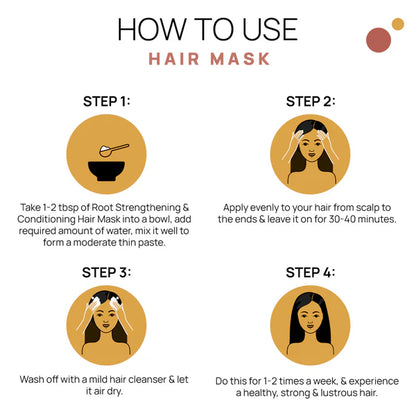 HOW TO USE
HAIR MASK

STEP 1:

Take 1-2 tbsp of Root Strengthening & Conditioning Hair Mask into a bowl, add required amount of water, mix it well to form a moderate thin paste.

STEP 2:

Apply evenly to your hair from scalp to the ends & leave it on for 30-40 minutes.

STEP 3:

Wash off with a mild hair cleanser & let it air dry.

STEP 4:

Do this for 1-2 times a week, & experience a healthy, strong & lustrous hair.