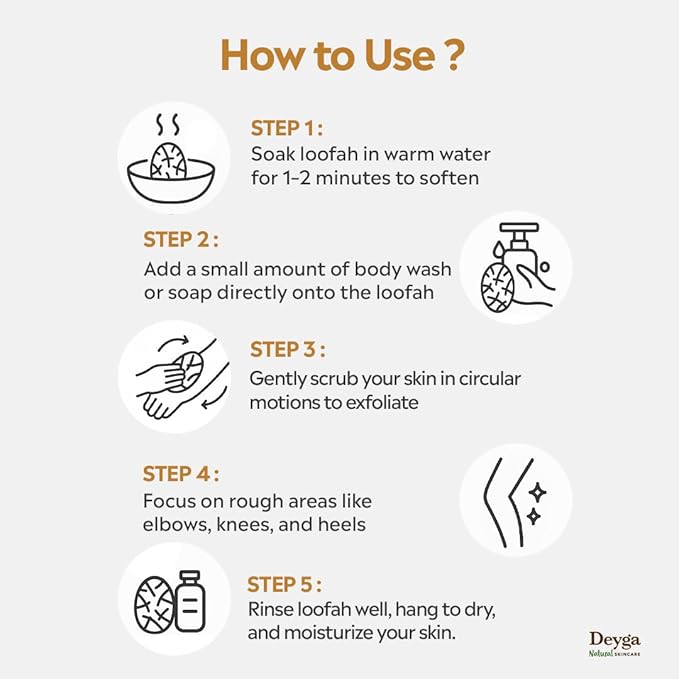 How to Use ?

STEP 1:
Soak loofah in warm water for 1-2 minutes to soften

STEP 2:
Add a small amount of body wash or soap directly onto the loofah

STEP 3:
Gently scrub your skin in circular motions to exfoliate

STEP 4:
Focus on rough areas like elbows, knees, and heels

STEP 5:
Rinse loofah well, hang to dry, and moisturize your skin.

Deyga
Natural SKINCARE